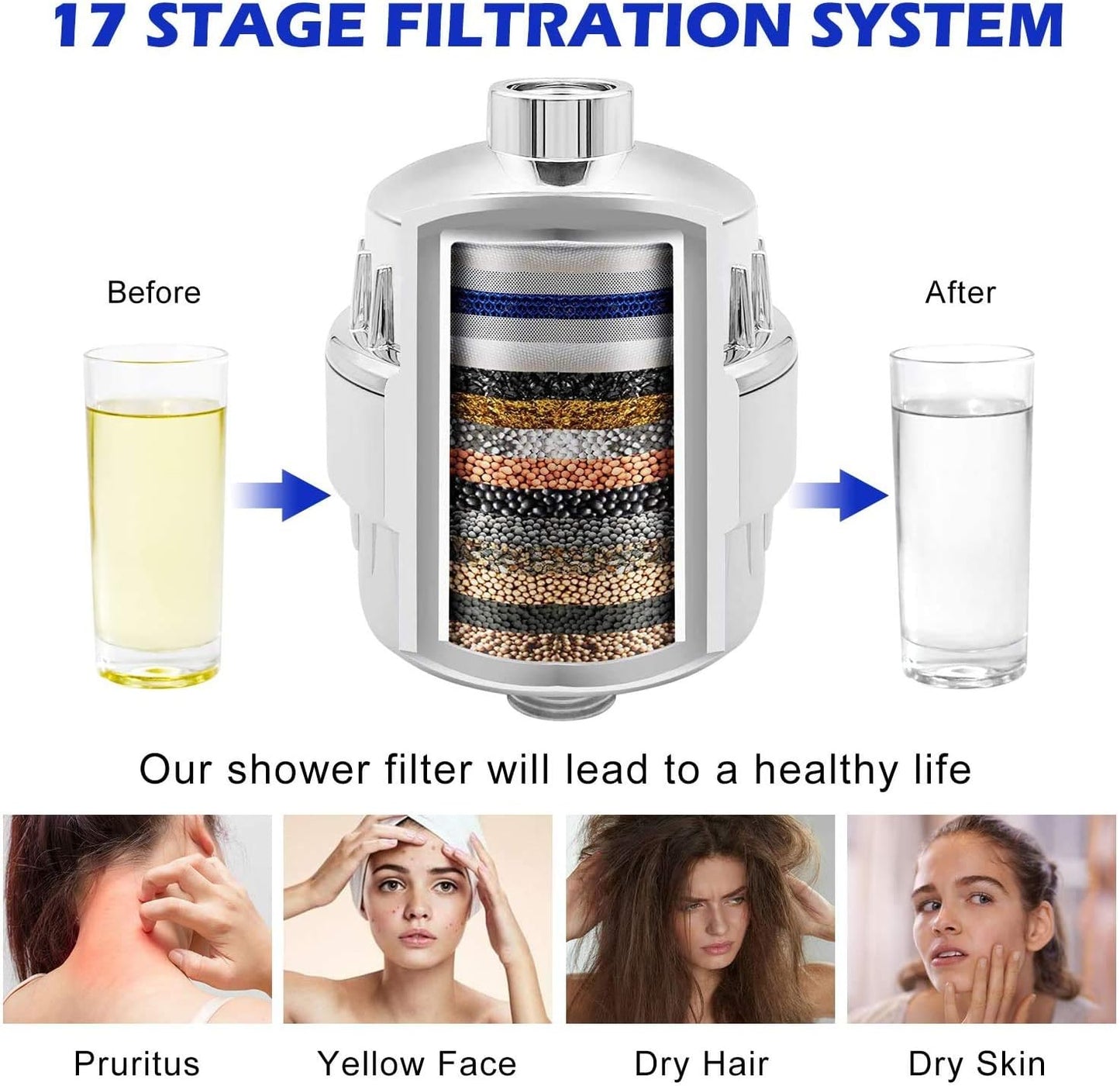 17 STAGE FILTRATION SYSTEM

Before

After

Our shower filter will lead to a healthy life

Pruritus

Yellow Face

Dry Hair

Dry Skin