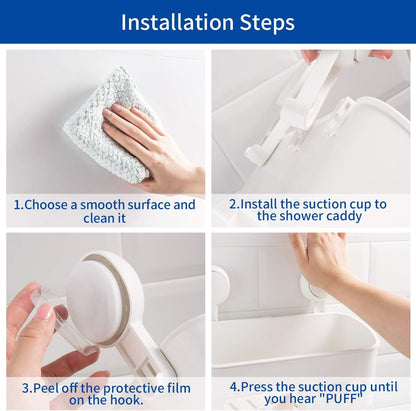 Installation Steps

1.Choose a smooth surface and clean it

2.Install the suction cup to the shower caddy

3.Peel off the protective film on the hook.

4.Press the suction cup until you hear "PUFF"