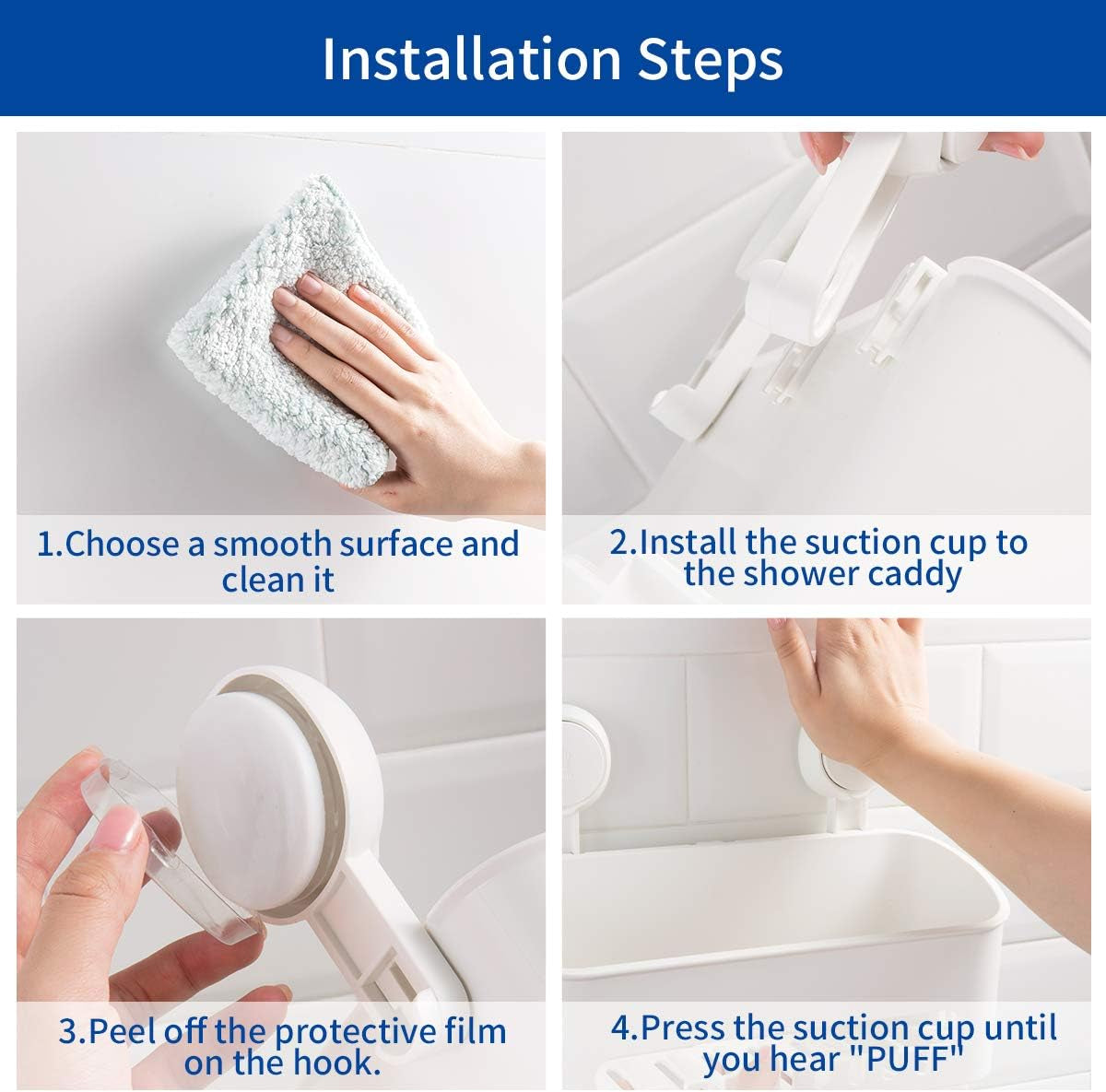 Installation Steps

1.Choose a smooth surface and clean it

2.Install the suction cup to the shower caddy

3.Peel off the protective film on the hook.

4.Press the suction cup until you hear "PUFF"